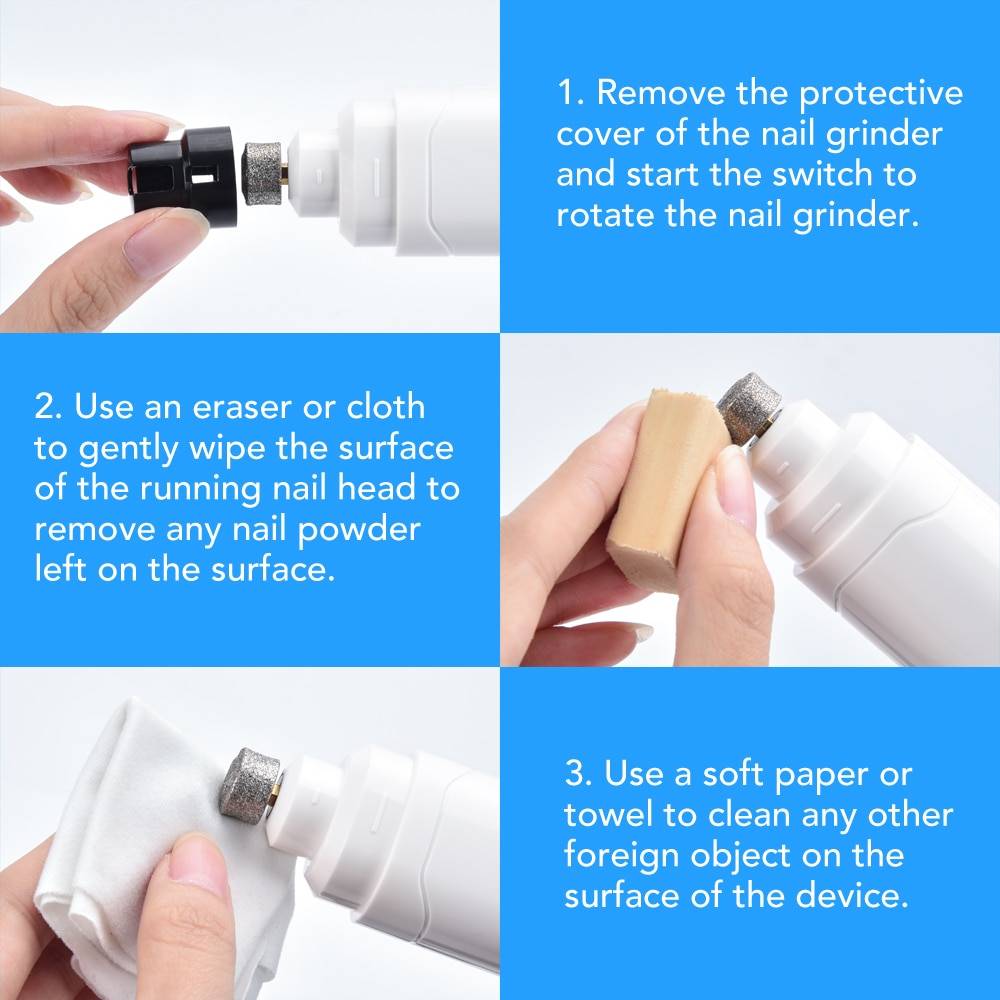 1. Remove the protective cover of the nail grinder and start the switch to rotate the nail grinder.

2. Use an eraser or cloth to gently wipe the surface of the running nail head to remove any nail powder left on the surface.

3. Use a soft paper or towel to clean any other foreign object on the surface of the device.